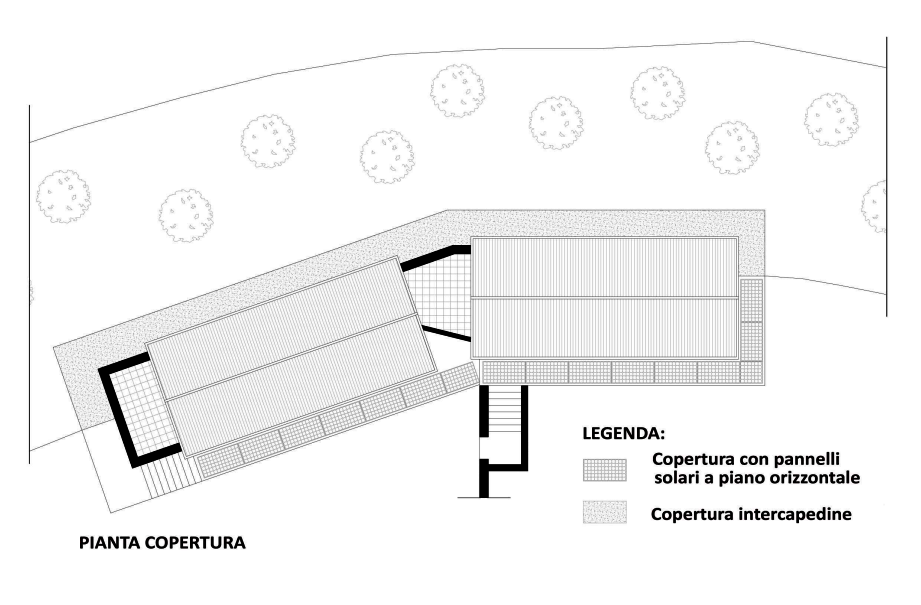 LEGENDA:

Copertura con pannelli solari a piano orizzontale

Copertura intercapedine

PIANTA COPERTURA