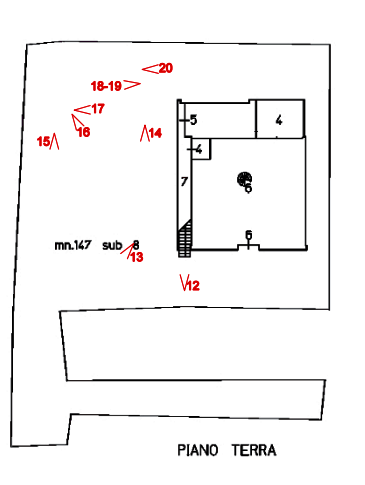 20
18-19
17
16
15
14
5
4
4
7
6
6
mn.147 sub 8
13
12
PIANO TERRA