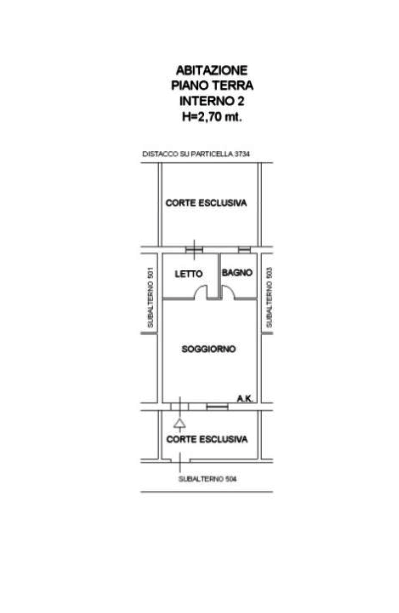 ABITAZIONE
PIANO TERRA
INTERNO 2
H=2,70 mt.

DISTACCO SU PARTICELLA 3734

CORTE ESCLUSIVA

SUBALTERNO 501

LETTO

BAGNO

SUBALTERNO 503

SOGGIORNO

A.K.

CORTE ESCLUSIVA

SUBALTERNO 504